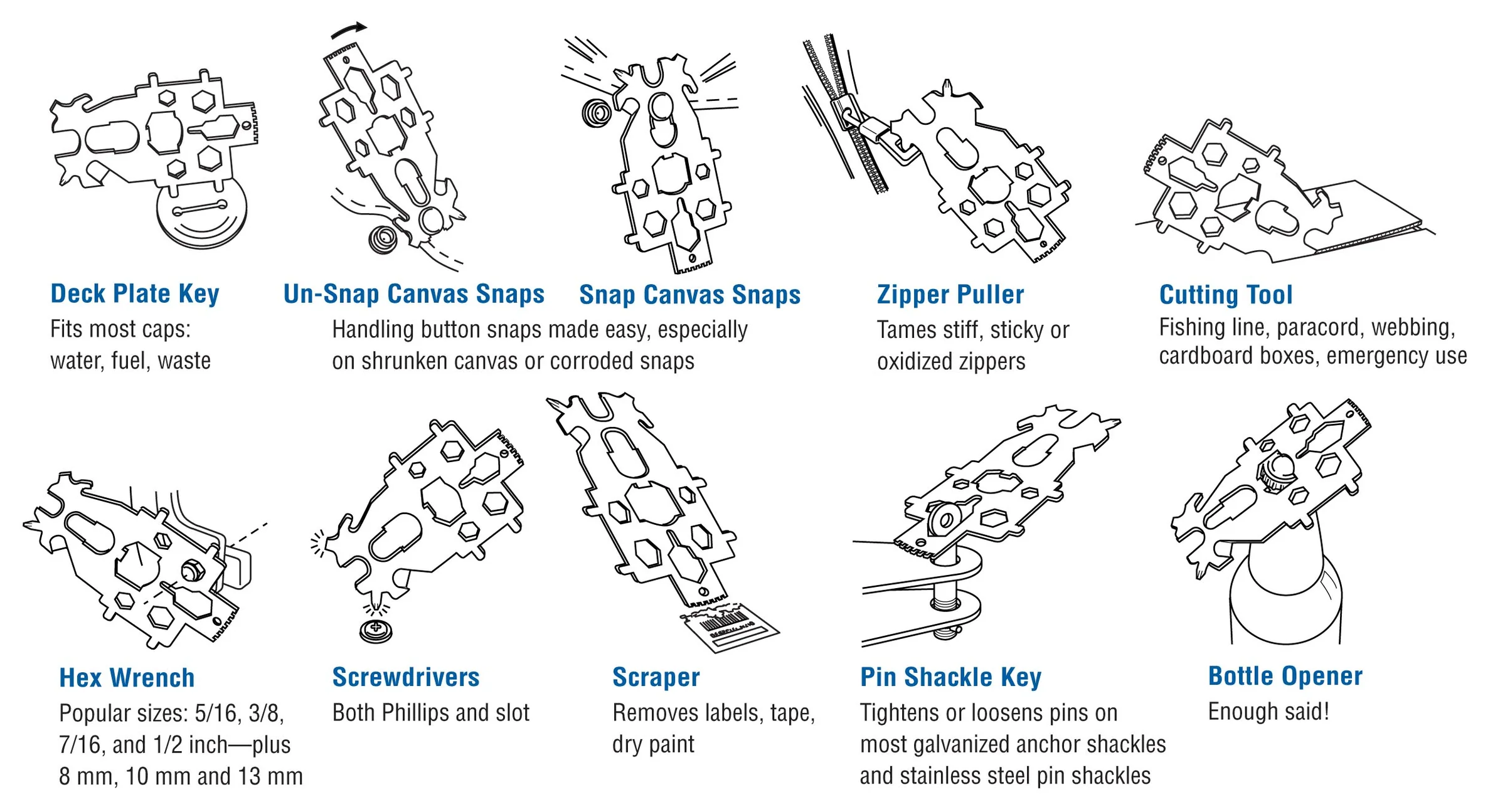 Deck Plate Key
Fits most caps: water, fuel, waste

Un-Snap Canvas Snaps

Snap Canvas Snaps
Handling button snaps made easy, especially on shrunken canvas or corroded snaps

Zipper Puller
Tames stiff, sticky or oxidized zippers

Cutting Tool
Fishing line, paracord, webbing, cardboard boxes, emergency use

Hex Wrench
Popular sizes: 5/16, 3/8, 7/16, and 1/2 inch—plus 8 mm, 10 mm and 13 mm

Screwdrivers
Both Phillips and slot

Scraper
Removes labels, tape, dry paint

Pin Shackle Key
Tightens or loosens pins on most galvanized anchor shackles and stainless steel pin shackles

Bottle Opener
Enough said!